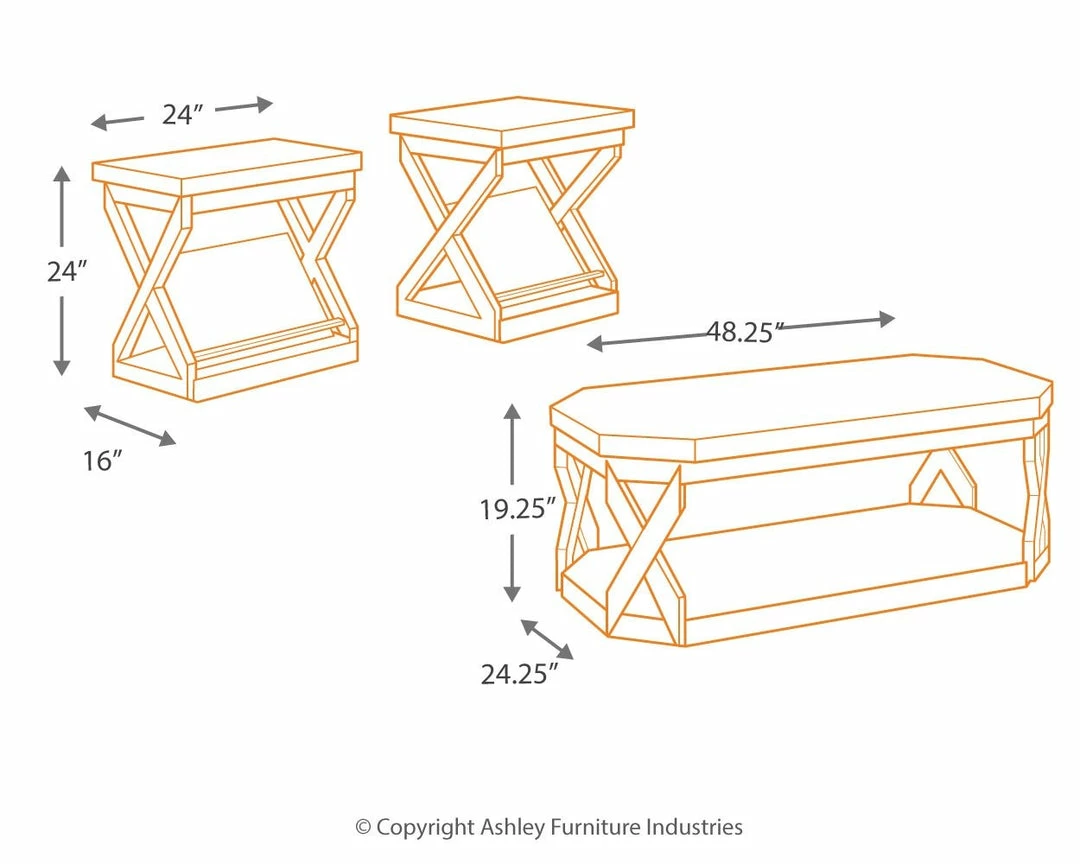 24″

24″

16″

48.25″

19.25″

24.25″

© Copyright Ashley Furniture Industries